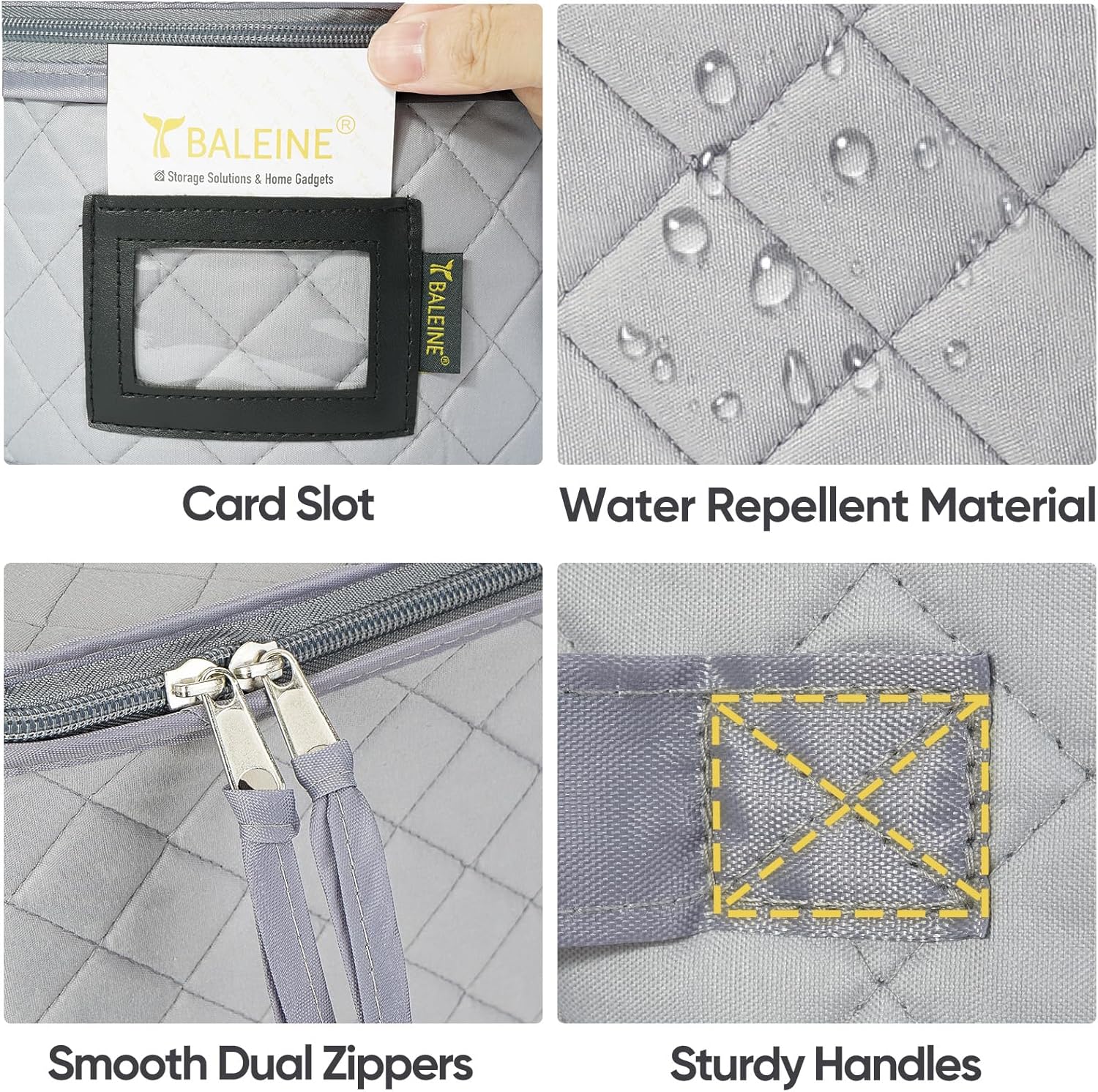 BALEINE®
Storage Solutions & Home Gadgets

BALEINE®

Card Slot

Water Repellent Material

Smooth Dual Zippers

Sturdy Handles