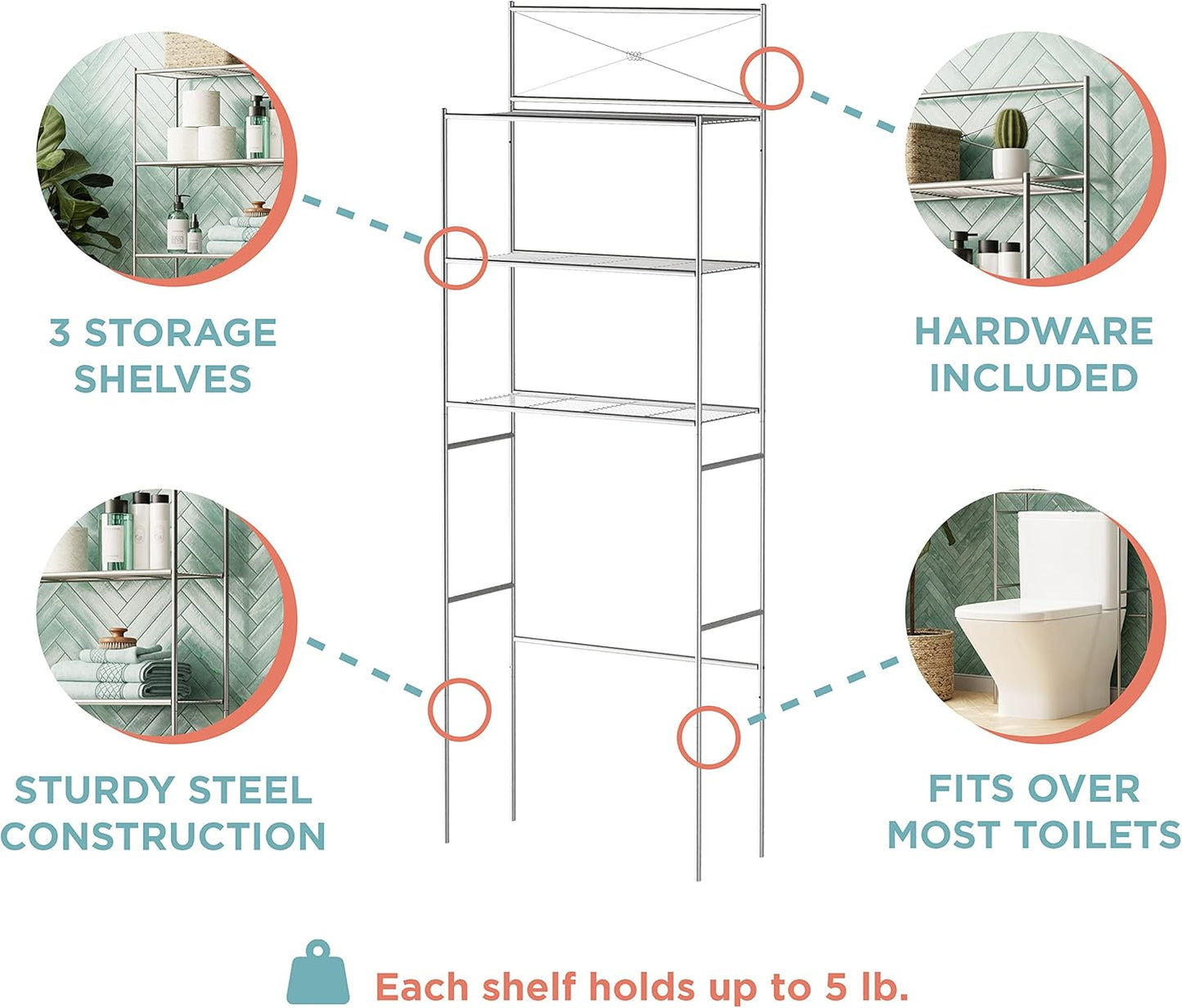 3 STORAGE SHELVES

HARDWARE INCLUDED

STURDY STEEL CONSTRUCTION

FITS OVER MOST TOILETS

Each shelf holds up to 5 lb.