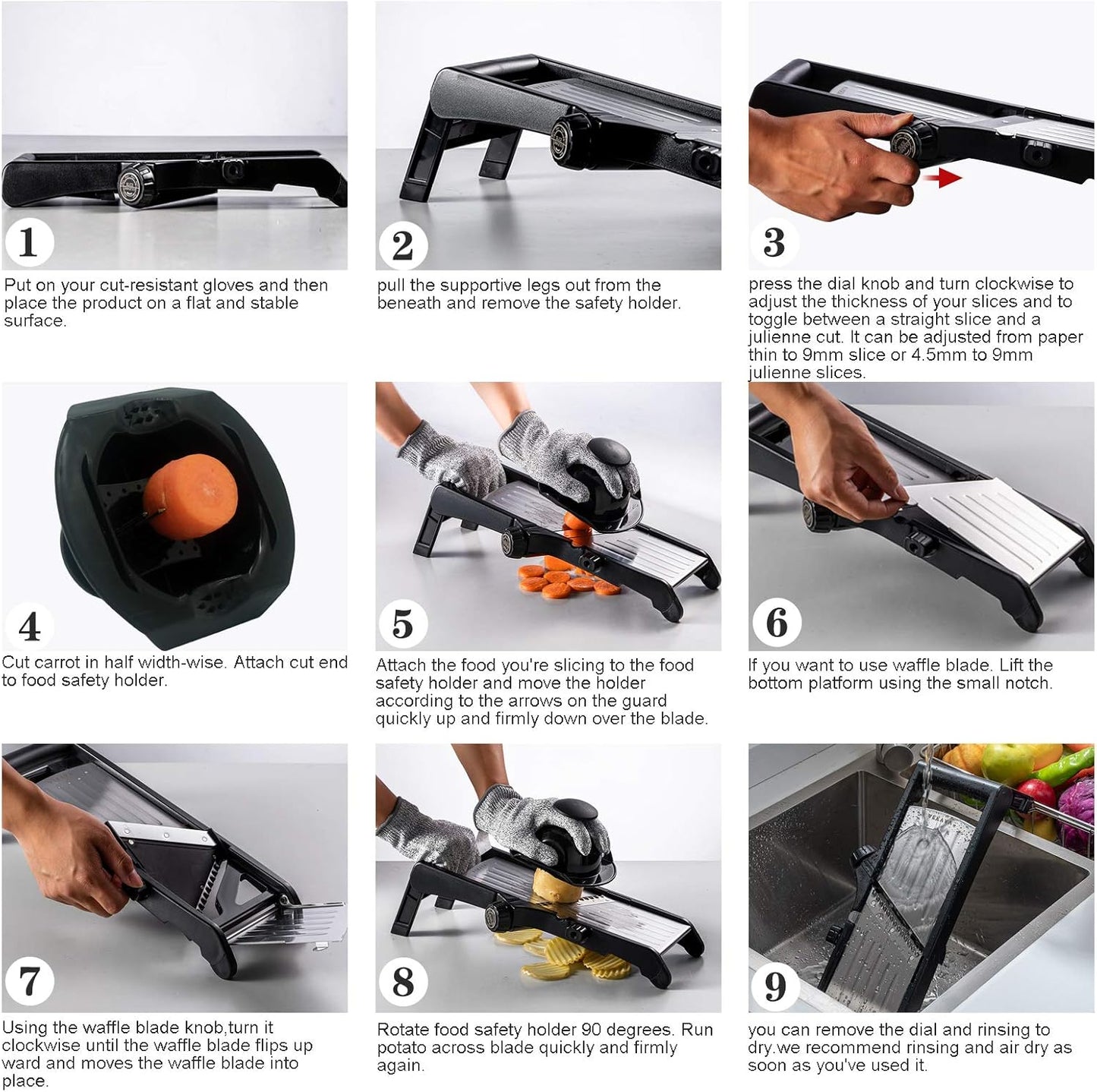 1

Put on your cut-resistant gloves and then place the product on a flat and stable surface.

2

pull the supportive legs out from the beneath and remove the safety holder.

3

press the dial knob and turn clockwise to adjust the thickness of your slices and to toggle between a straight slice and a julienne cut. It can be adjusted from paper thin to 9mm slice or 4.5mm to 9mm julienne slices.

4

Cut carrot in half width-wise. Attach cut end to food safety holder.

5

Attach the food you're slicing to the food safety holder and move the holder according to the arrows on the guard quickly up and firmly down over the blade.

6

If you want to use waffle blade. Lift the bottom platform using the small notch.

7

Using the waffle blade knob,turn it clockwise until the waffle blade flips up ward and moves the waffle blade into place.

8

Rotate food safety holder 90 degrees. Run potato across blade quickly and firmly again.

9

you can remove the dial and rinsing to dry.we recommend rinsing and air dry as soon as you've used it.