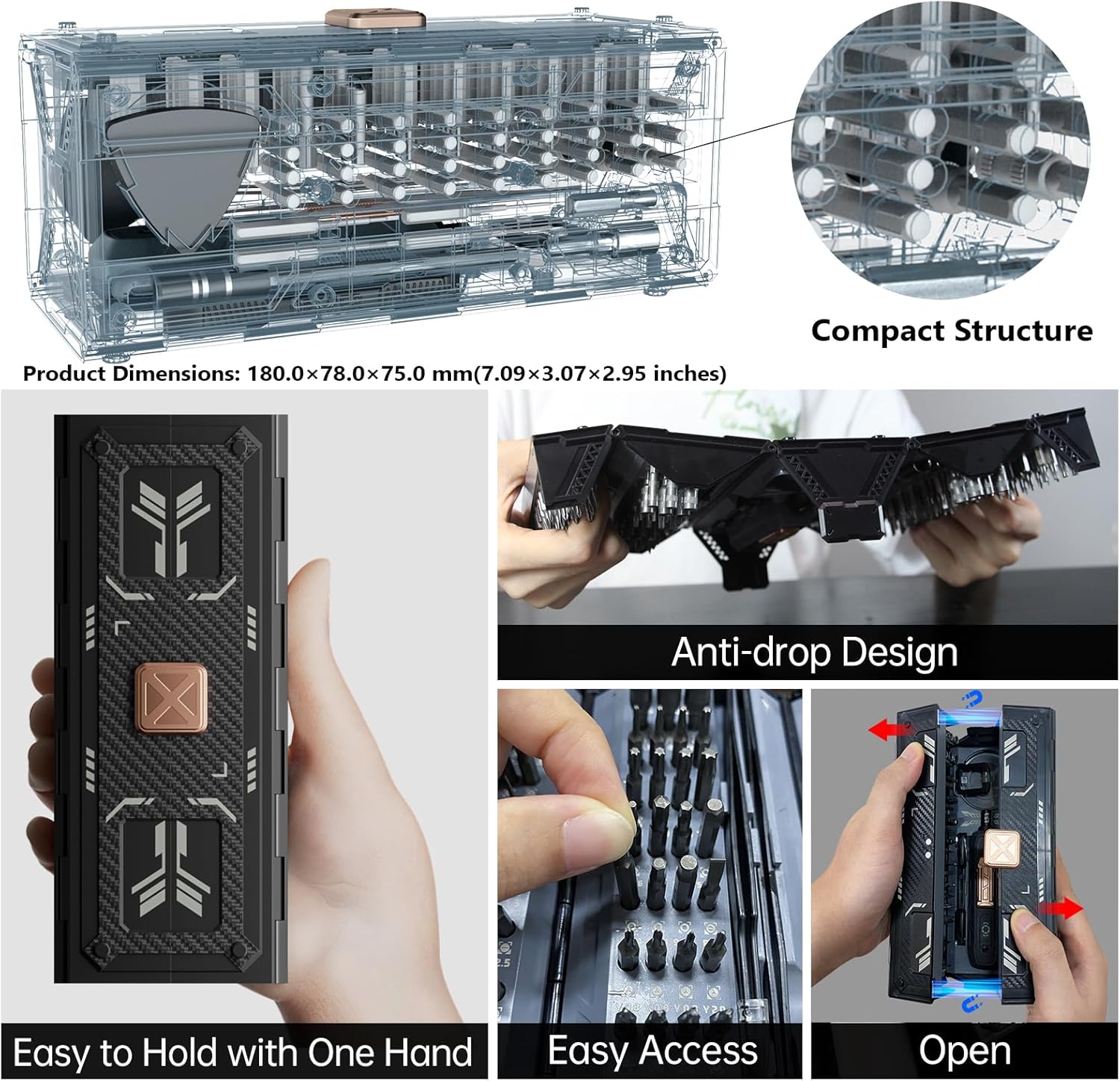 Compact Structure

Product Dimensions: 180.0×78.0×75.0 mm(7.09×3.07×2.95 inches)

Anti-drop Design

Easy to Hold with One Hand

Easy Access

Open