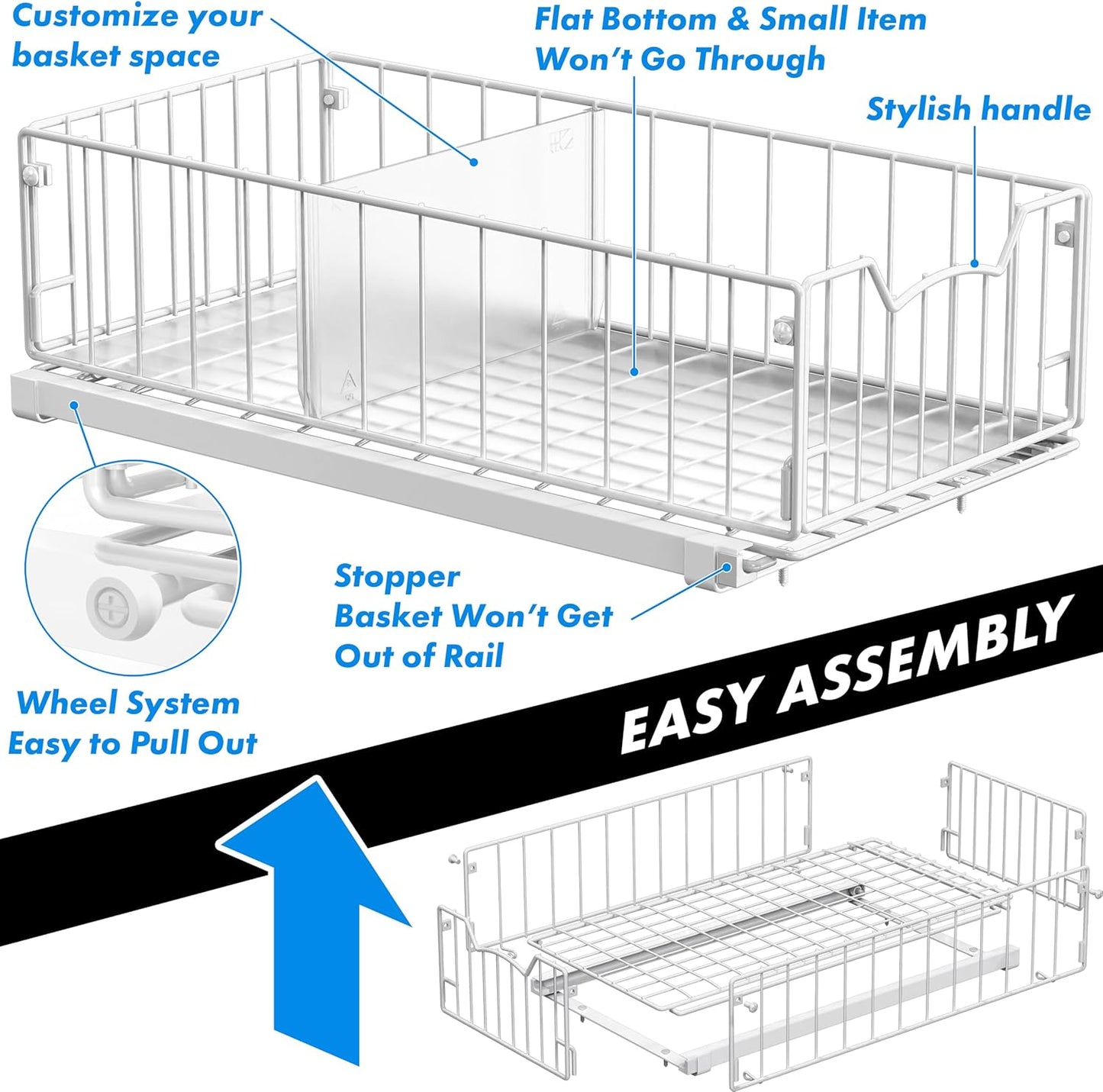 Customize your basket space

Flat Bottom & Small Item Won't Go Through

Stylish handle

Stopper Basket Won't Get Out of Rail

Wheel System Easy to Pull Out

EASY ASSEMBLY