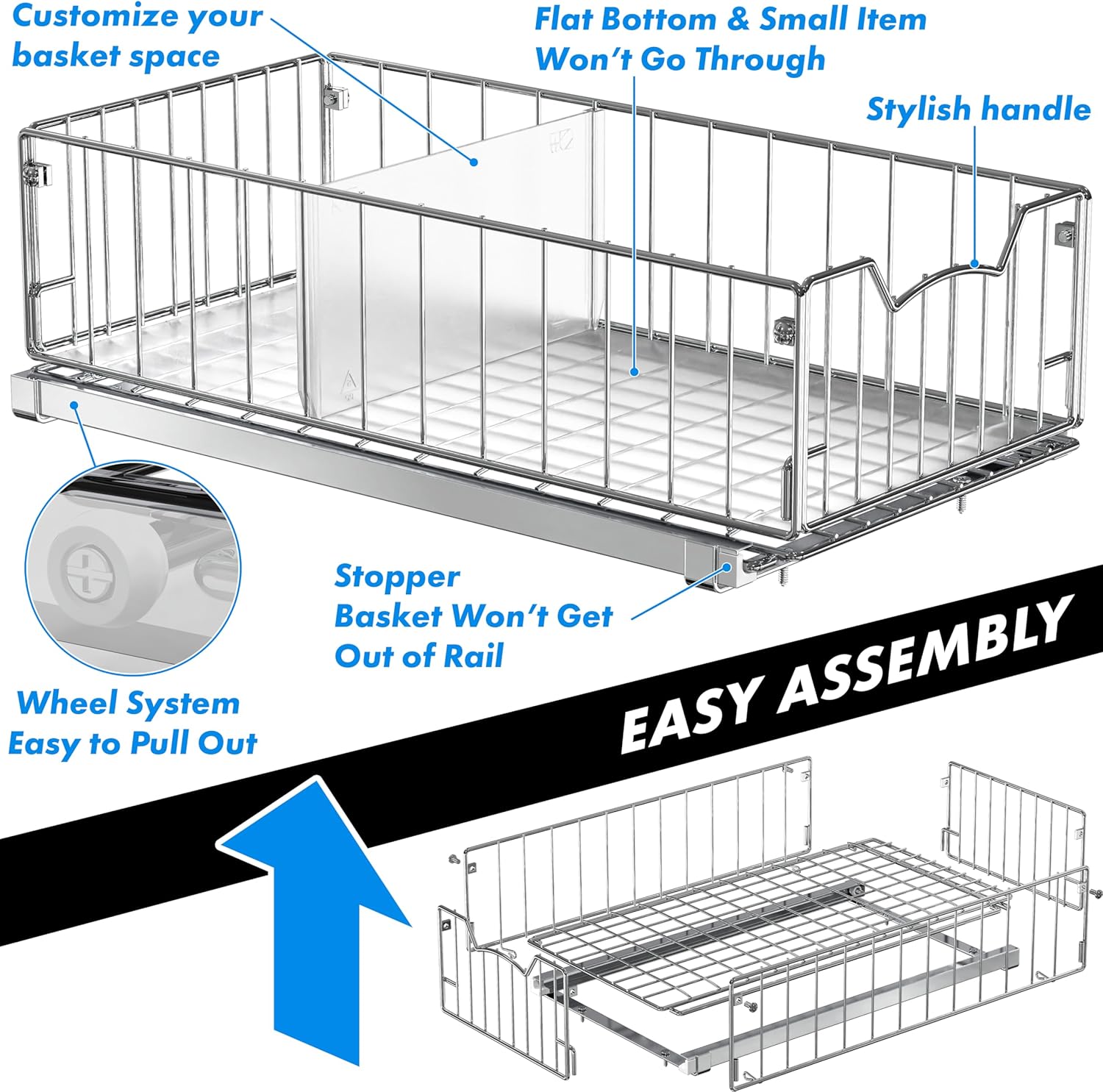 Customize your basket space

Flat Bottom & Small Item Won't Go Through

Stylish handle

Stopper Basket Won't Get Out of Rail

Wheel System Easy to Pull Out

EASY ASSEMBLY