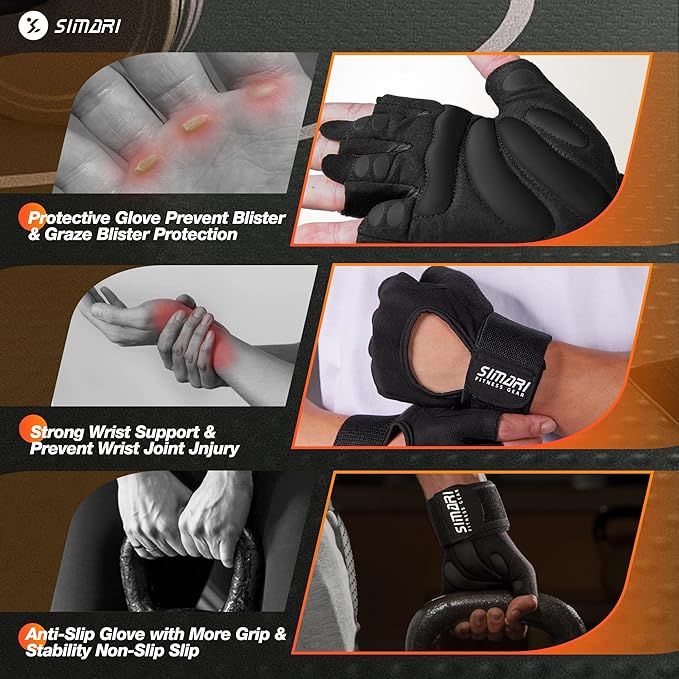 SIMARI

Protective Glove Prevent Blister & Graze Blister Protection

SIMARI FITNESS GEAR

Strong Wrist Support & Prevent Wrist Joint Jnjury

SIMARI FITNESS GEAR

Anti-Slip Glove with More Grip & Stability Non-Slip Slip