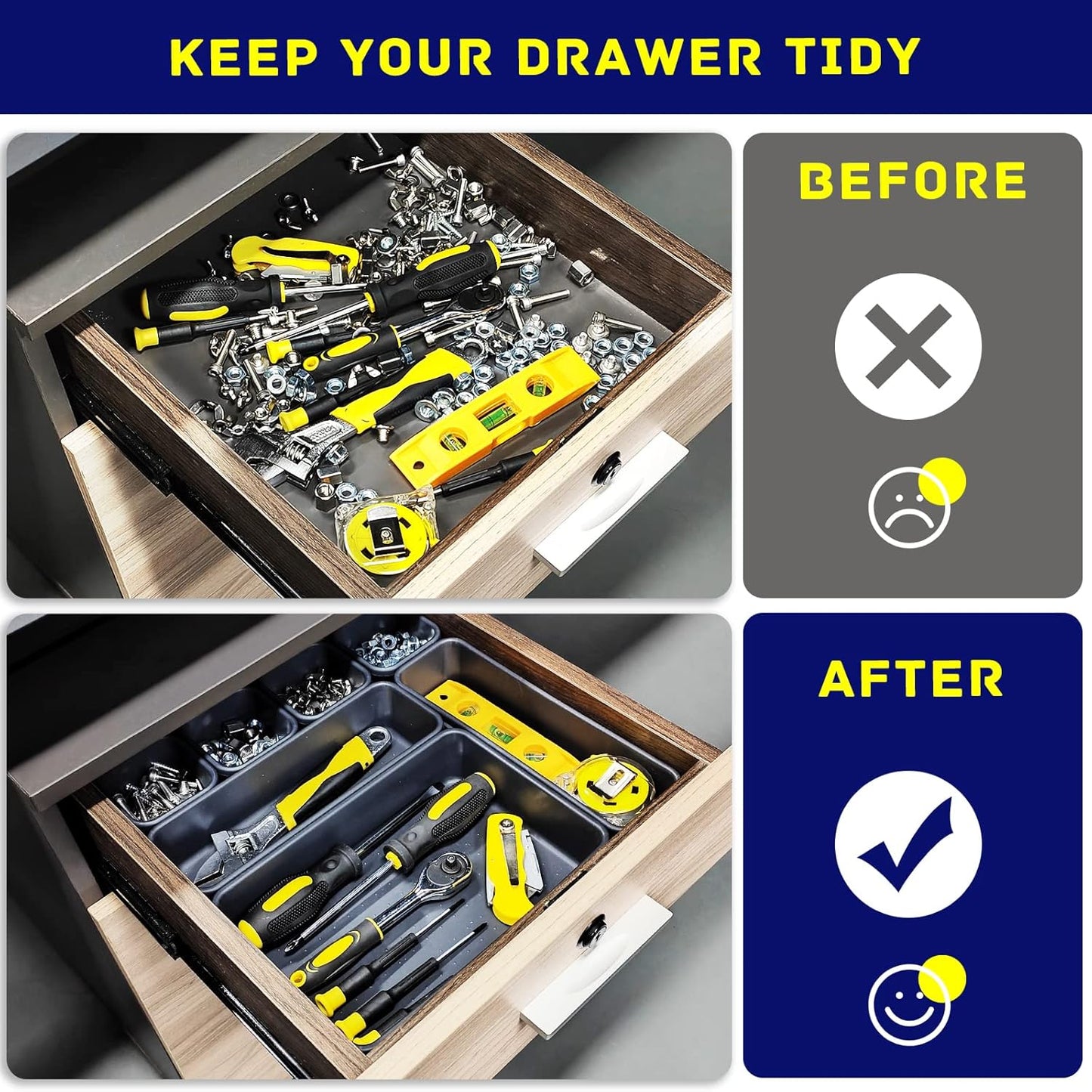 KEEP YOUR DRAWER TIDY

BEFORE

AFTER