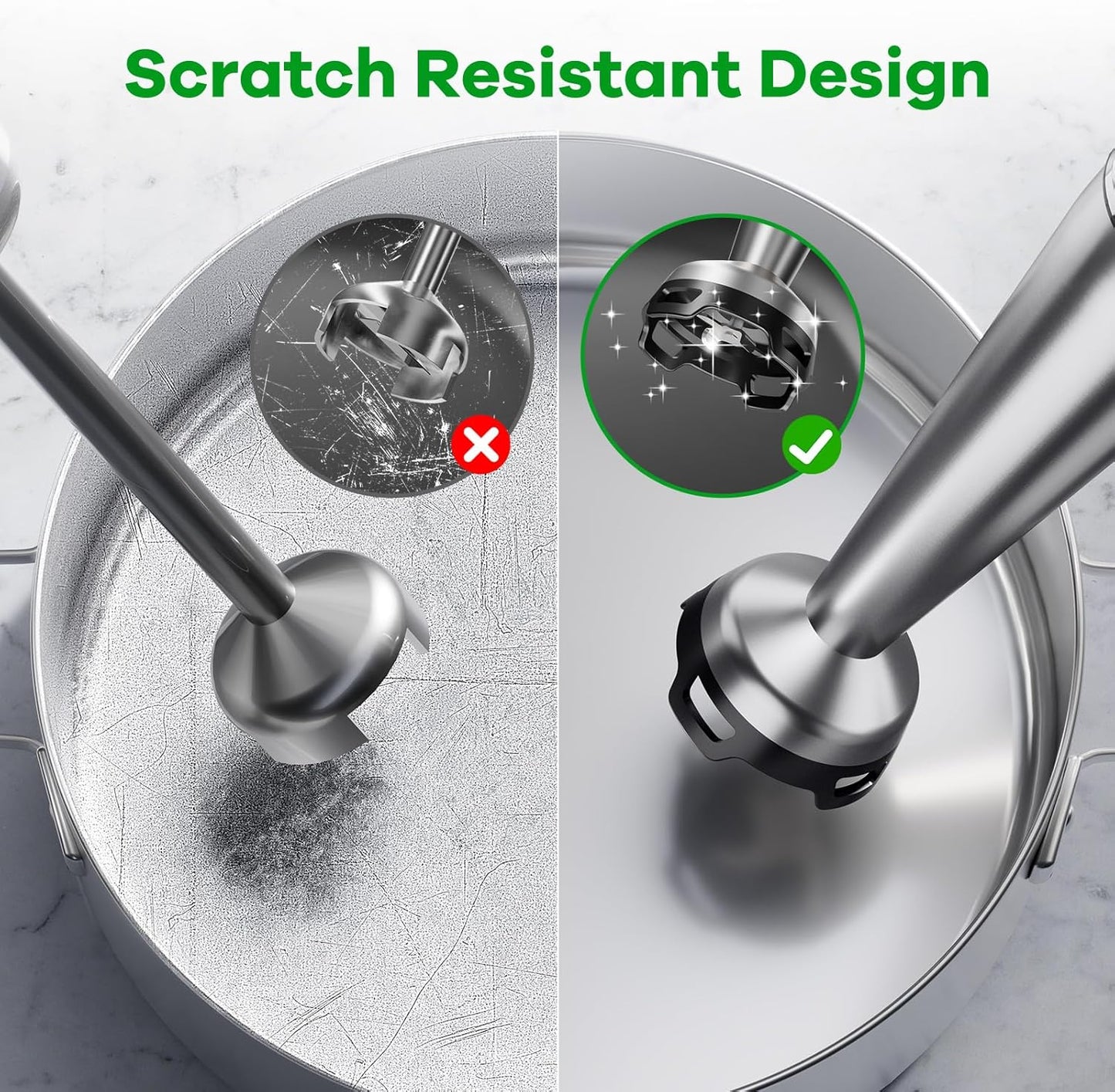 Scratch Resistant Design