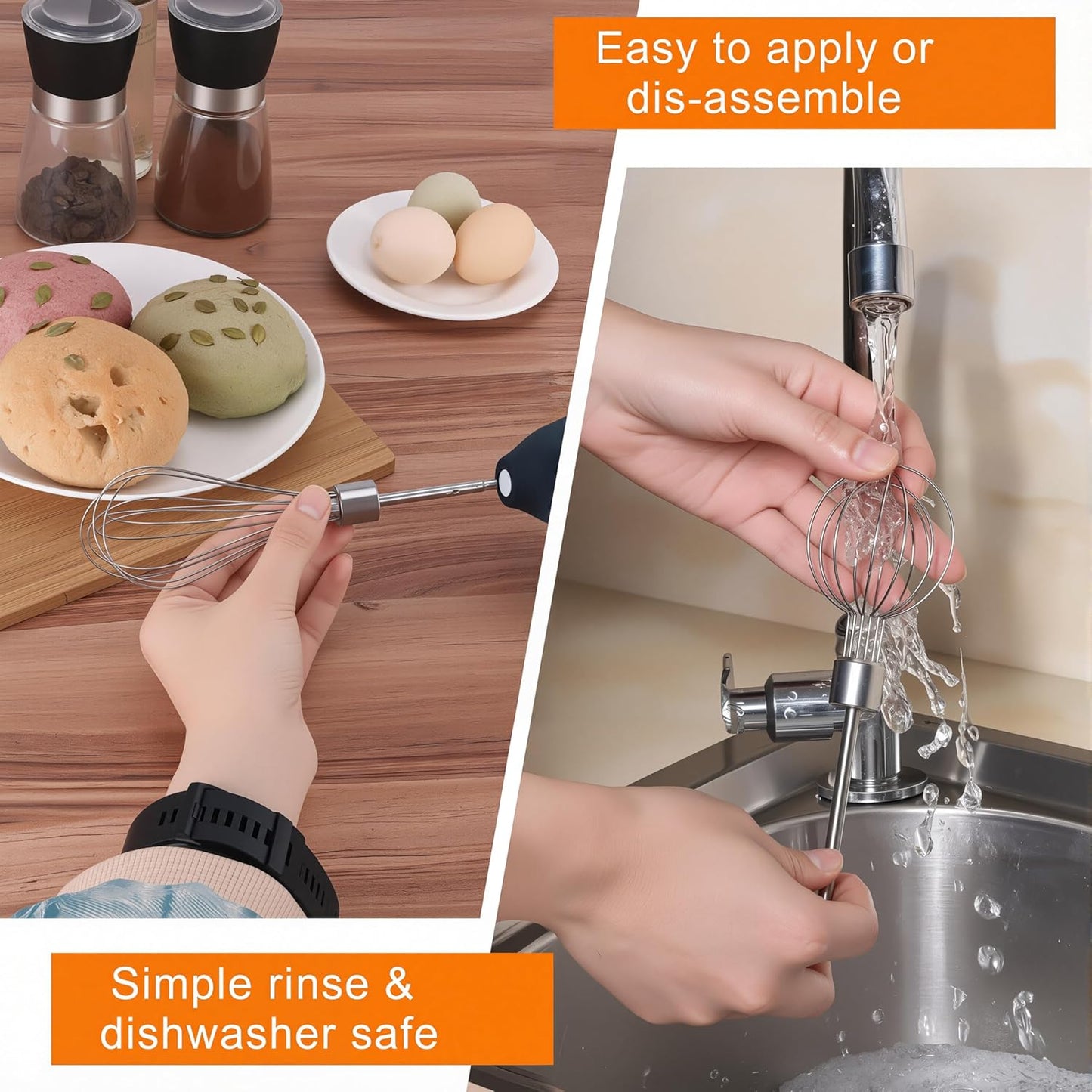 Easy to apply or dis-assemble

Simple rinse & dishwasher safe