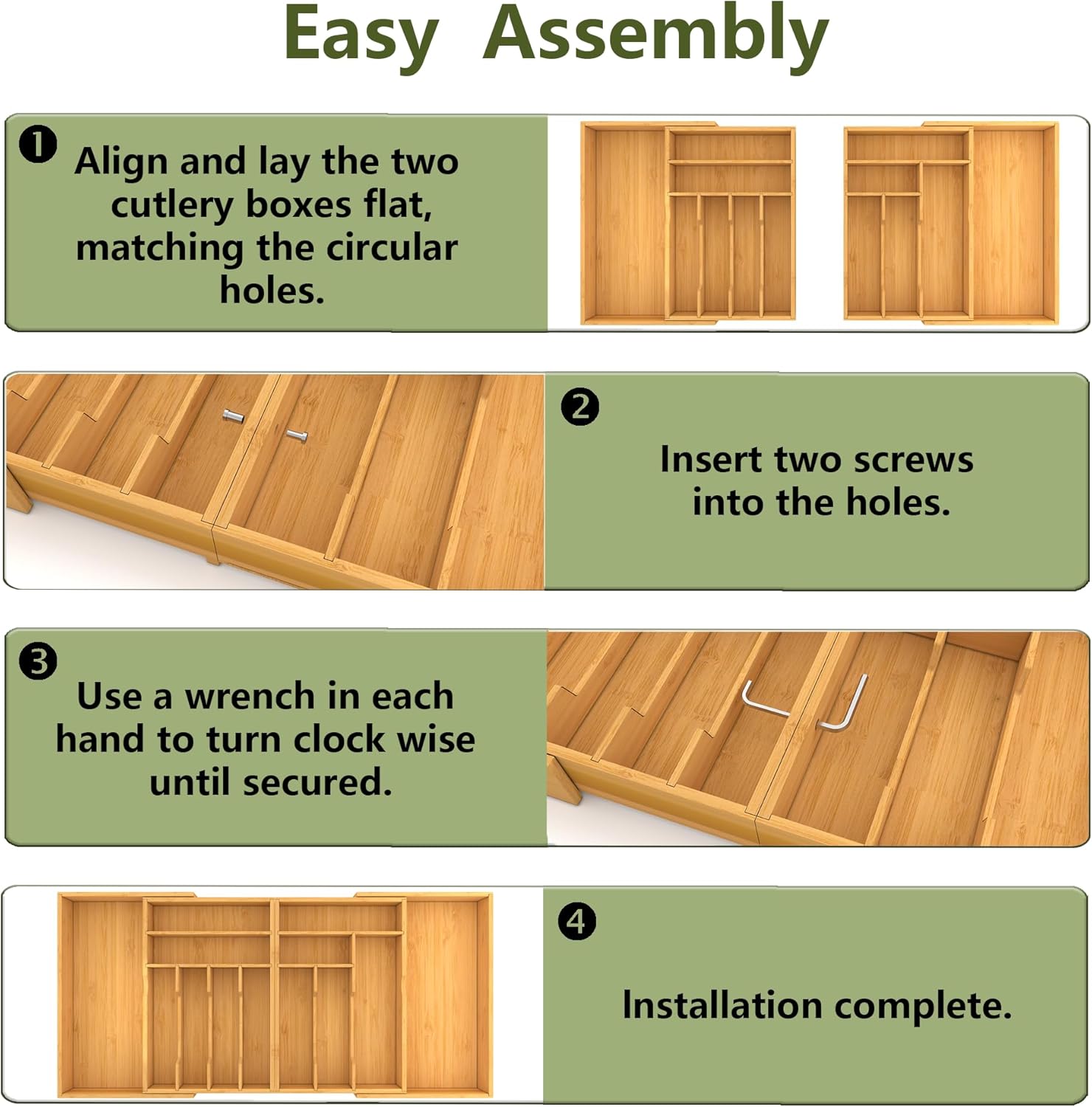 Easy Assembly

❶ Align and lay the two cutlery boxes flat, matching the circular holes.

❷ Insert two screws into the holes.

❸ Use a wrench in each hand to turn clock wise until secured.

❹ Installation complete.