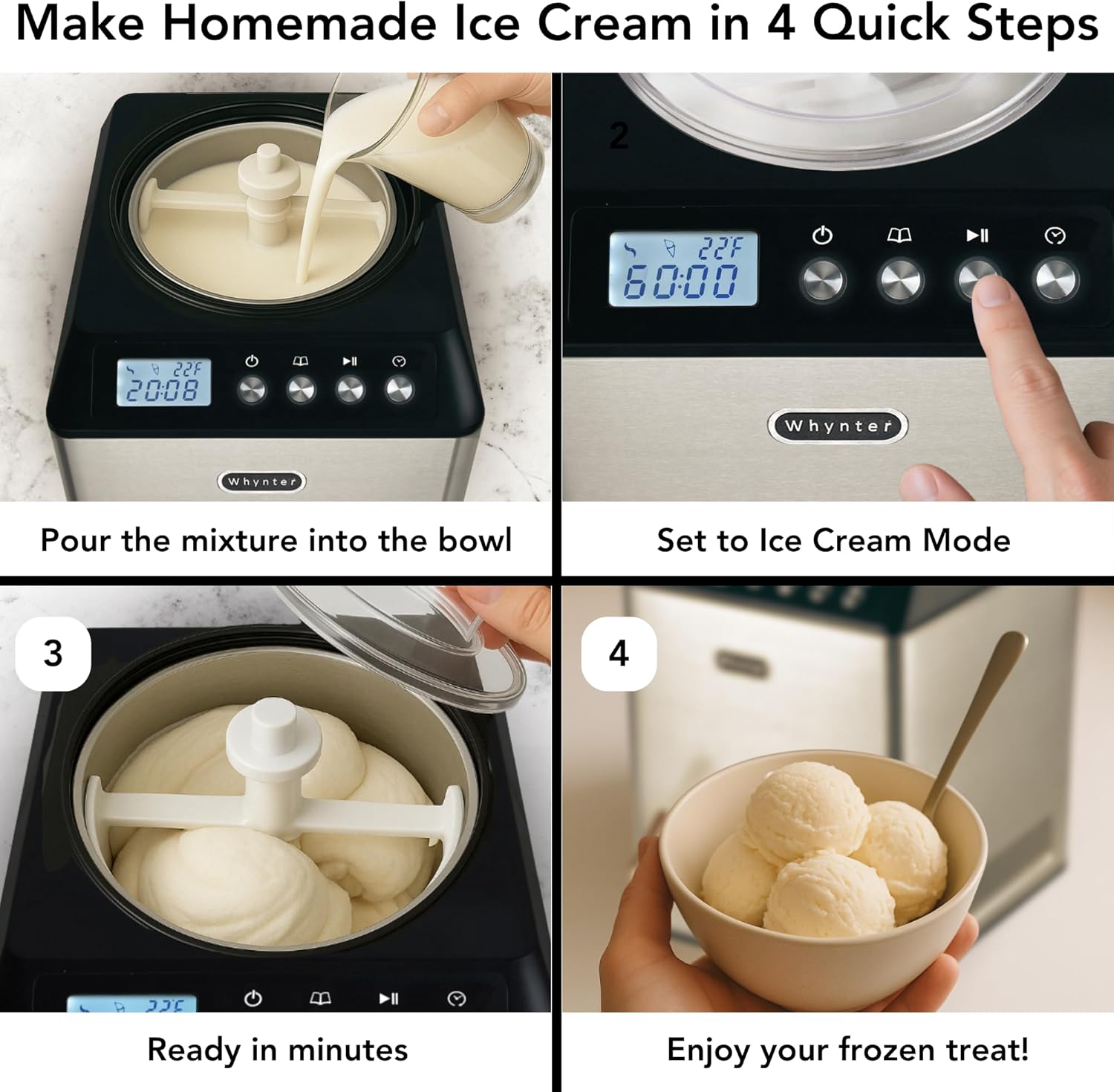 Make Homemade Ice Cream in 4 Quick Steps

22°F
20:08

Whynter

Pour the mixture into the bowl

2

22°F
60:00

Whynter

Set to Ice Cream Mode

3

22°F

Ready in minutes

4

Enjoy your frozen treat!