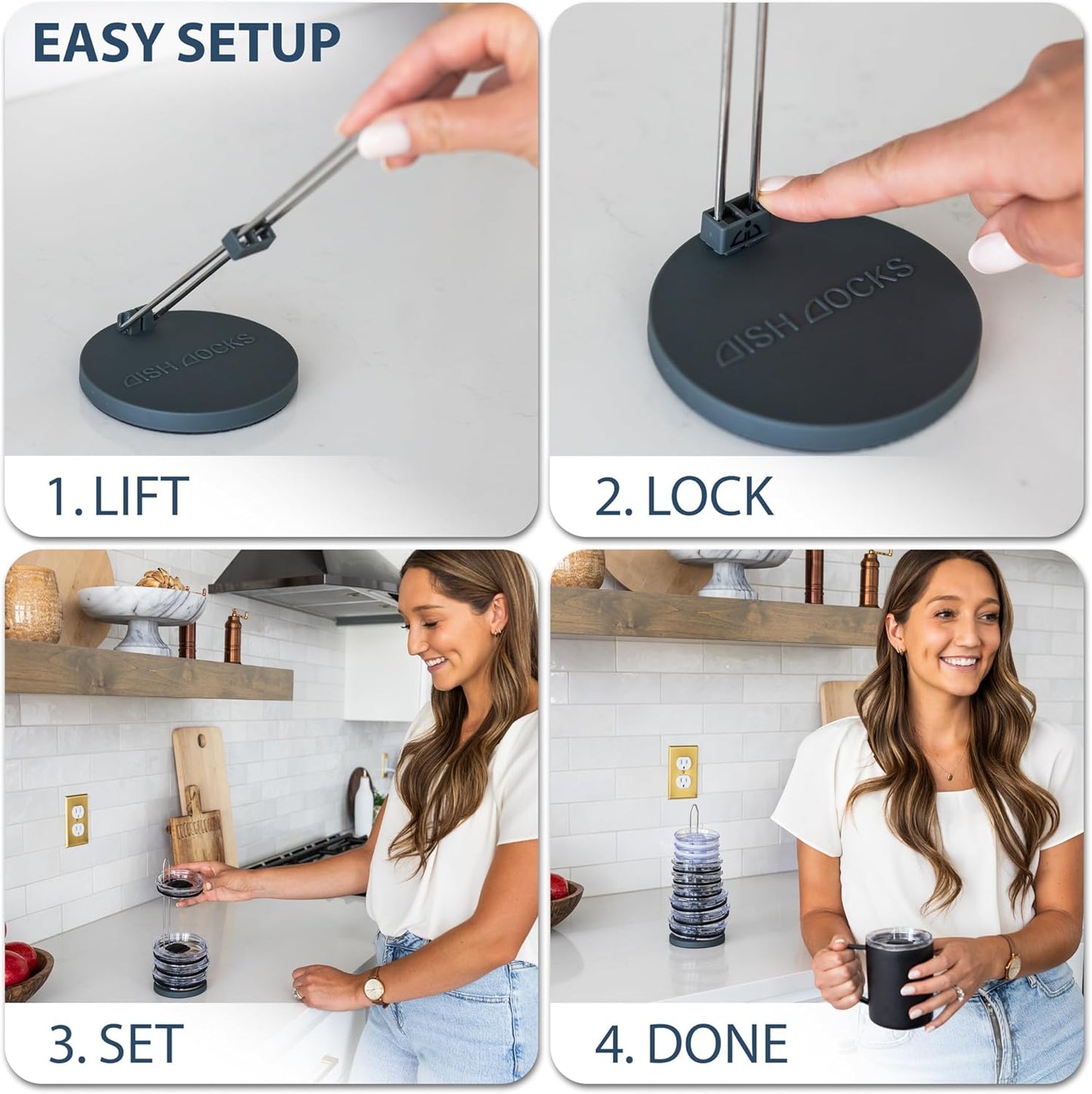 EASY SETUP

DISH DOCKS

1. LIFT

DISH DOCKS

2. LOCK

3. SET

4. DONE