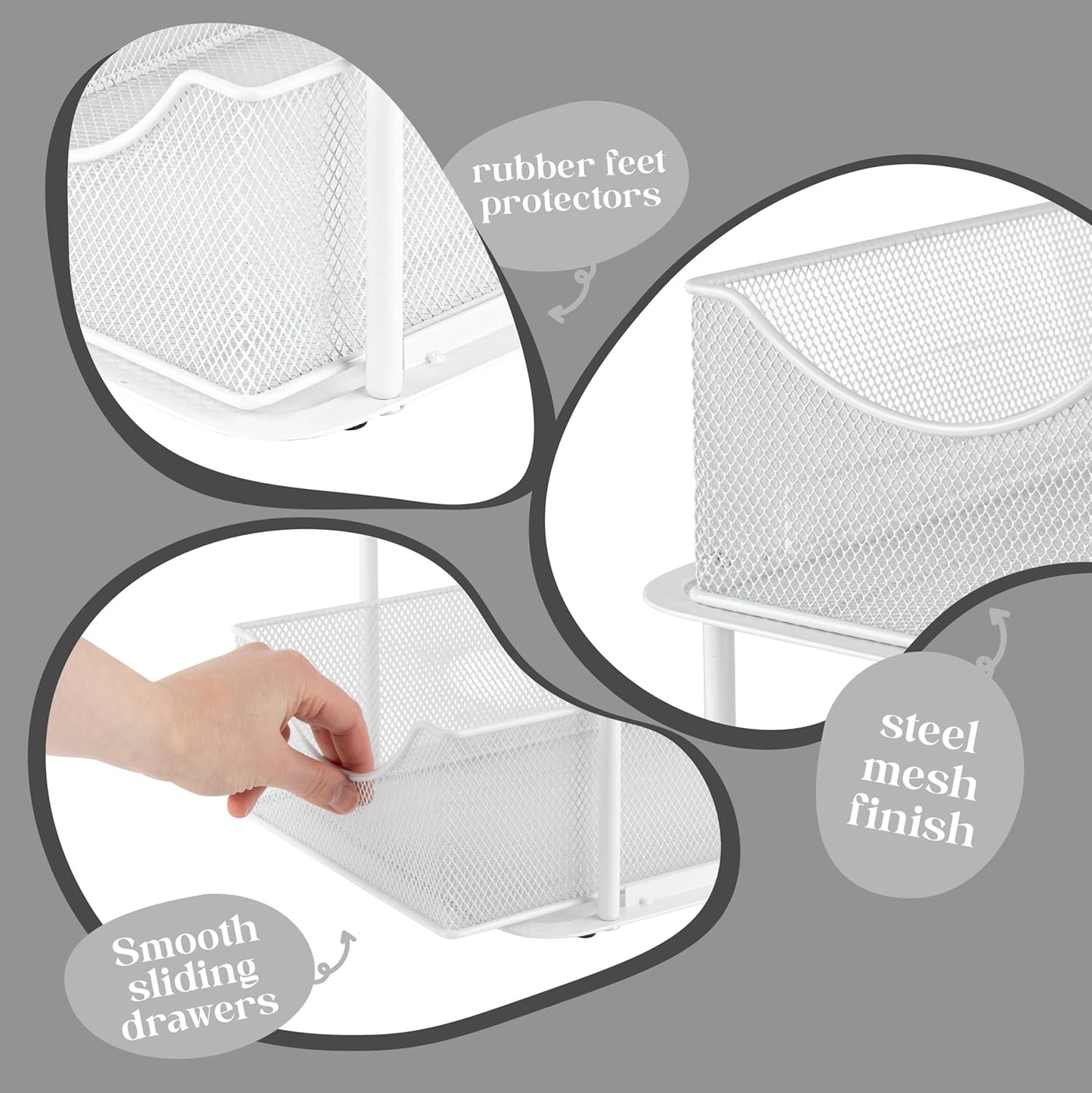 rubber feet protectors

steel mesh finish

Smooth sliding drawers